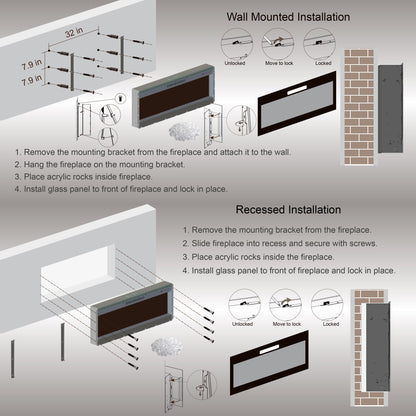 Wall Mounted Installation

32 in

7.9 in

7.9 in

Unlocked

Move to lock

Locked

1. Remove the mounting bracket from the fireplace and attach it to the wall.
2. Hang the fireplace on the mounting bracket.
3. Place acrylic rocks inside fireplace.
4. Install glass panel to front of fireplace and lock in place.

Recessed Installation

1. Remove the mounting bracket from the fireplace.
2. Slide fireplace into recess and secure with screws.
3. Place acrylic rocks inside the fireplace.
4. Install glass panel to front of fireplace and lock in place.

Unlocked

Move to lock

Locked