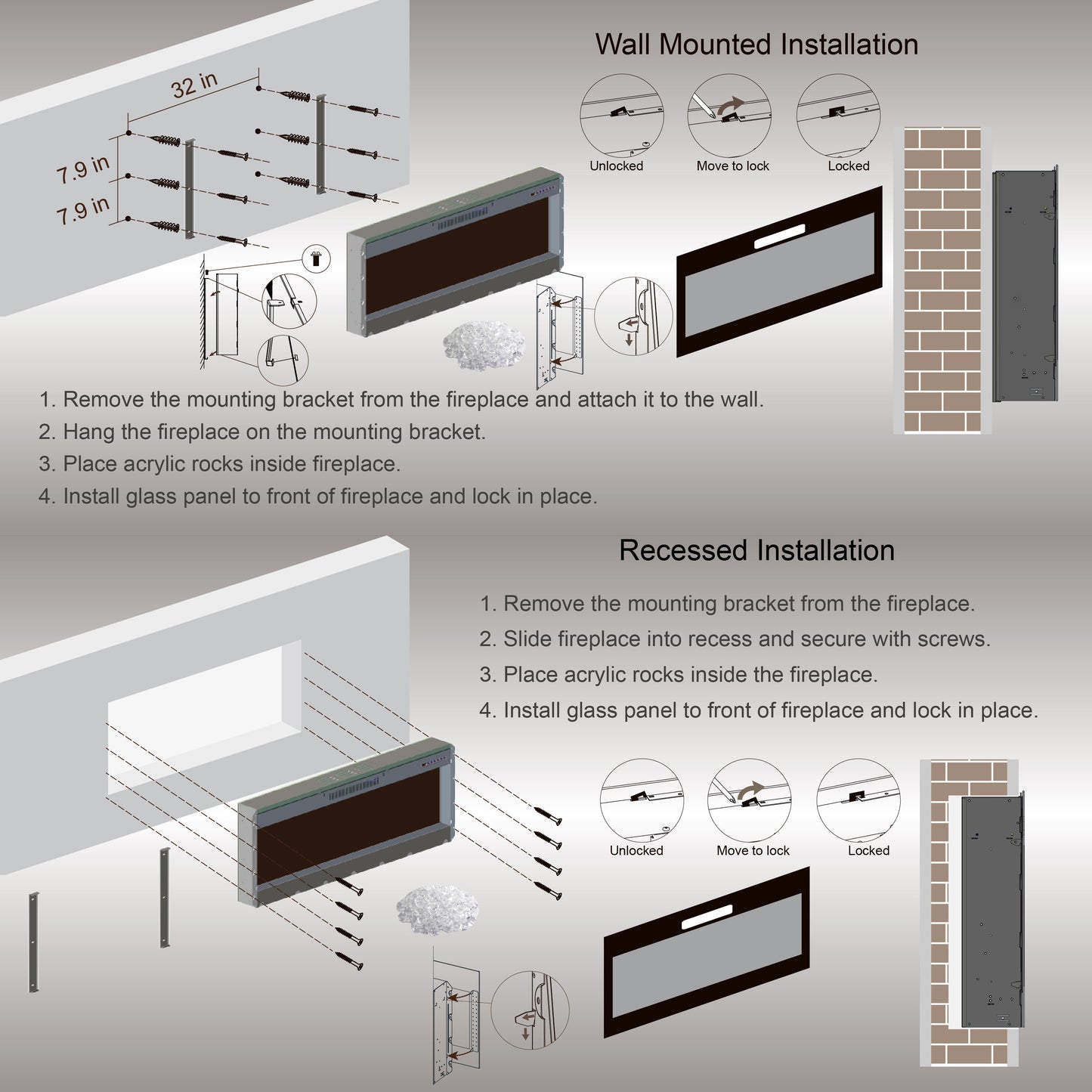 Wall Mounted Installation

32 in

7.9 in

7.9 in

Unlocked

Move to lock

Locked

1. Remove the mounting bracket from the fireplace and attach it to the wall.
2. Hang the fireplace on the mounting bracket.
3. Place acrylic rocks inside fireplace.
4. Install glass panel to front of fireplace and lock in place.

Recessed Installation

1. Remove the mounting bracket from the fireplace.
2. Slide fireplace into recess and secure with screws.
3. Place acrylic rocks inside the fireplace.
4. Install glass panel to front of fireplace and lock in place.

Unlocked

Move to lock

Locked