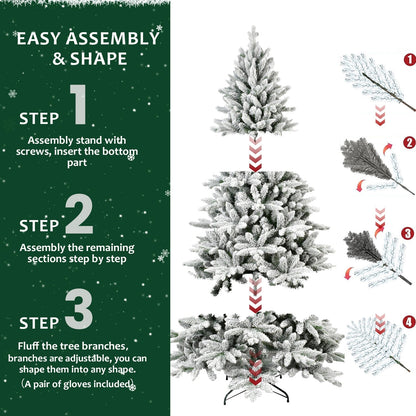 EASY ASSEMBLY & SHAPE

STEP 1

Assembly stand with screws, insert the bottom part

STEP 2

Assembly the remaining sections step by step

STEP 3

Fluff the tree branches, branches are adjustable, you can shape them into any shape.
(A pair of gloves included)

1

2

3

4