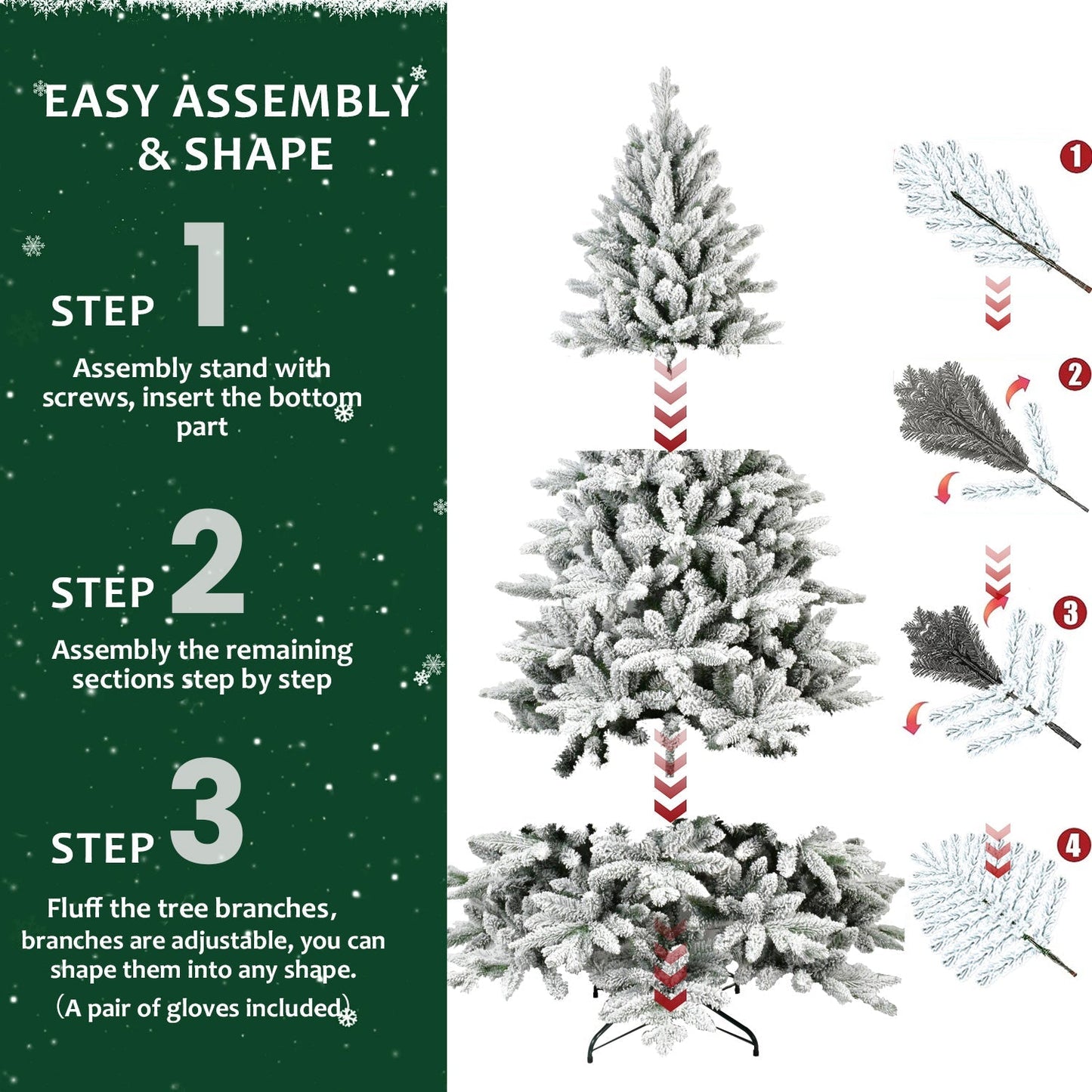 EASY ASSEMBLY & SHAPE

STEP 1

Assembly stand with screws, insert the bottom part

STEP 2

Assembly the remaining sections step by step

STEP 3

Fluff the tree branches, branches are adjustable, you can shape them into any shape.

（A pair of gloves included）

1

2

3

4