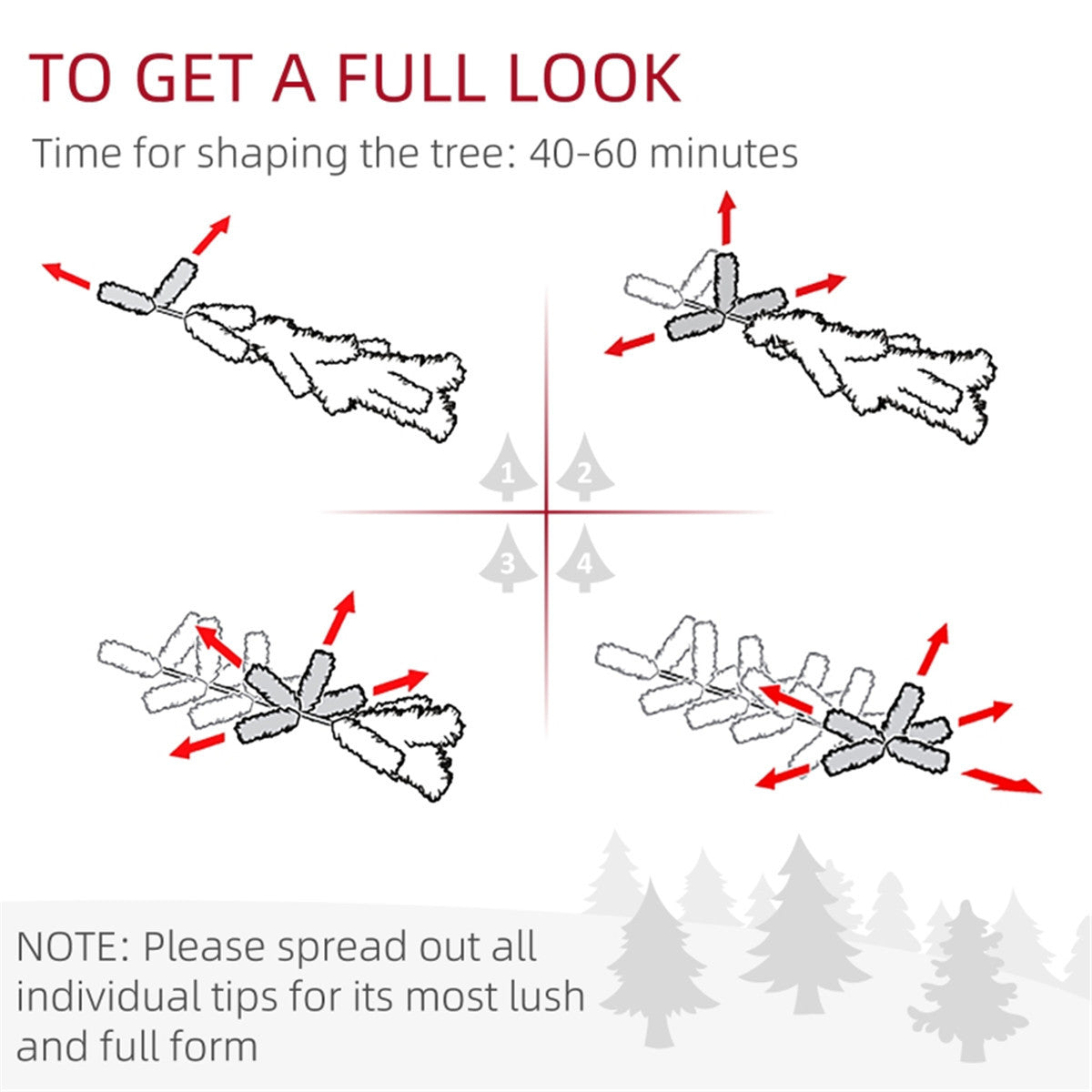 TO GET A FULL LOOK

Time for shaping the tree: 40-60 minutes

1 2

3 4

NOTE: Please spread out all individual tips for its most lush and full form