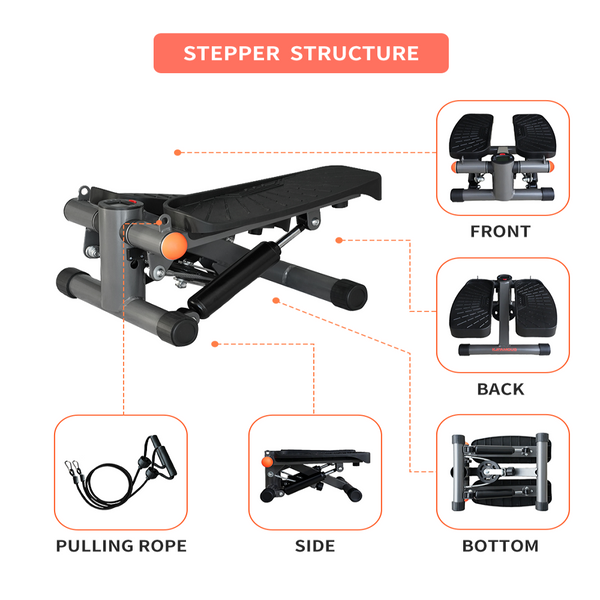 STEPPER STRUCTURE

FRONT

BACK

PULLING ROPE

SIDE

BOTTOM