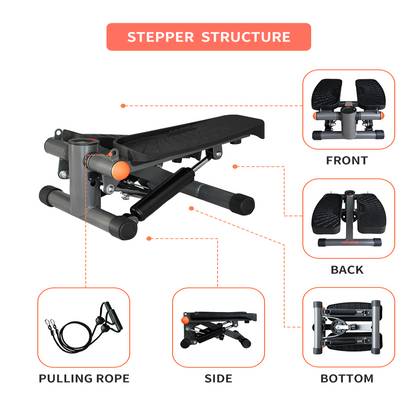 STEPPER STRUCTURE

FRONT

BACK

PULLING ROPE

SIDE

BOTTOM