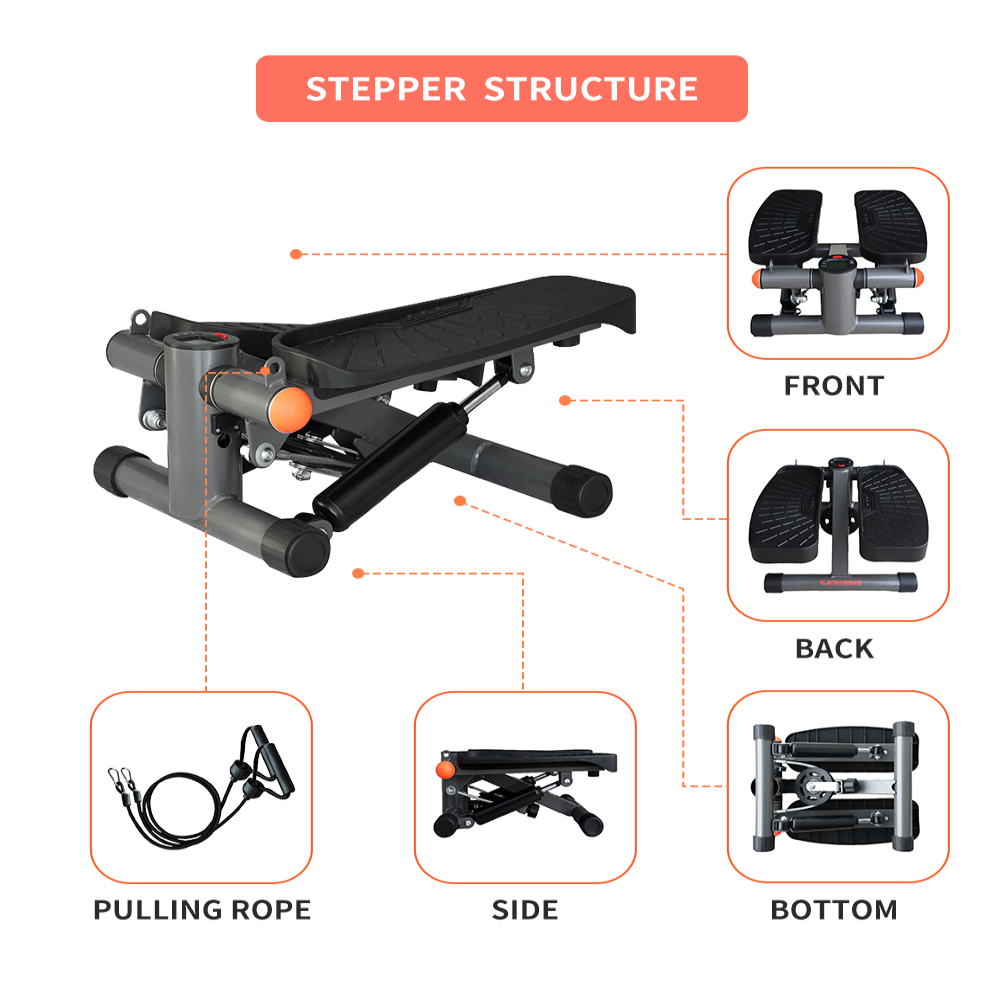 STEPPER STRUCTURE

FRONT

BACK

PULLING ROPE

SIDE

BOTTOM