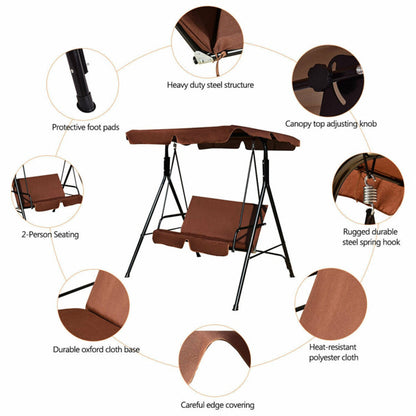 Heavy duty steel structure

Protective foot pads

Canopy top adjusting knob

2-Person Seating

Rugged durable steel spring hook

Durable oxford cloth base

Heat-resistant polyester cloth

Careful edge covering