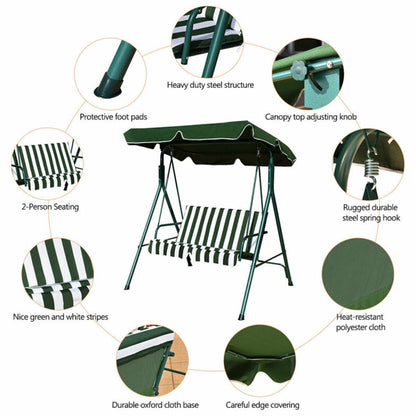 Heavy duty steel structure

Protective foot pads

Canopy top adjusting knob

2-Person Seating

Rugged durable steel spring hook

Nice green and white stripes

Heat-resistant polyester cloth

Durable oxford cloth base

Careful edge covering