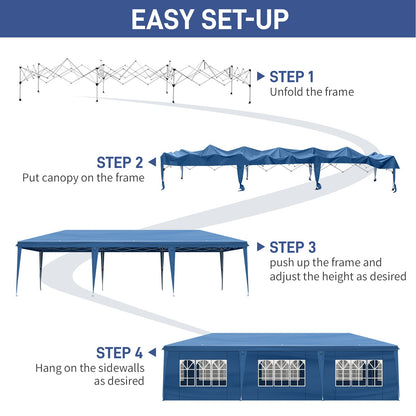 EASY SET-UP

STEP 1
Unfold the frame

STEP 2
Put canopy on the frame

STEP 3
push up the frame and adjust the height as desired

STEP 4
Hang on the sidewalls as desired