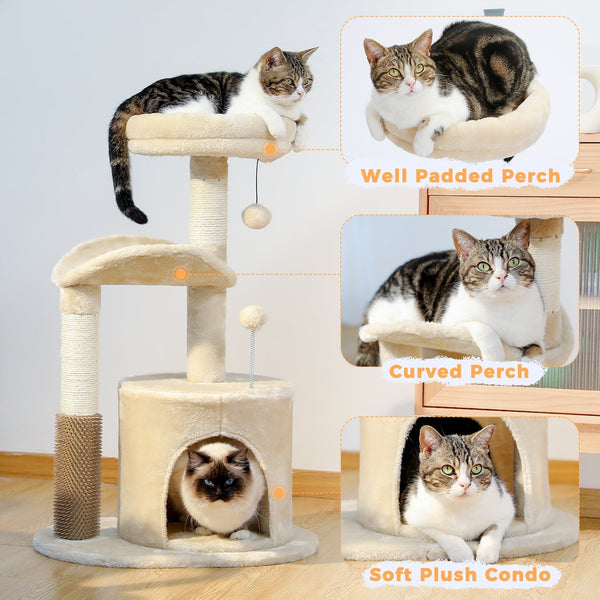 Well Padded Perch

Curved Perch

Soft Plush Condo