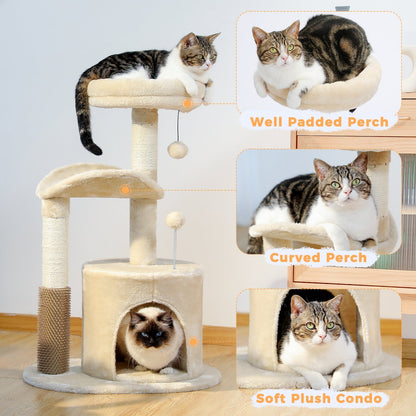 Well Padded Perch

Curved Perch

Soft Plush Condo