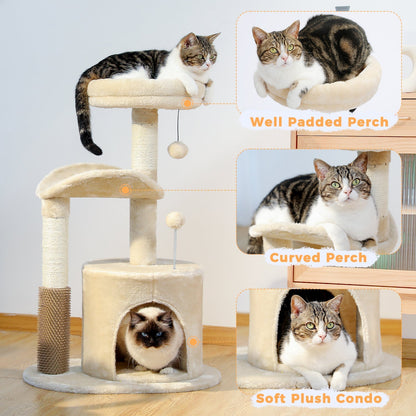 Well Padded Perch

Curved Perch

Soft Plush Condo