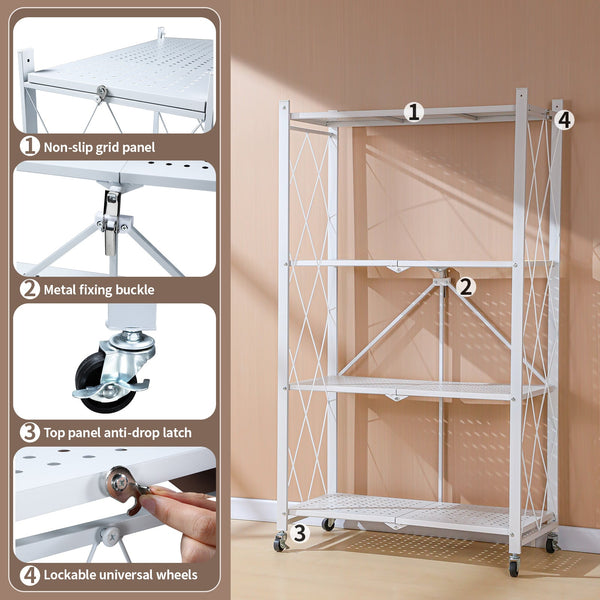 1 Non-slip grid panel

2 Metal fixing buckle

3 Top panel anti-drop latch

4 Lockable universal wheels

1

4

2

3