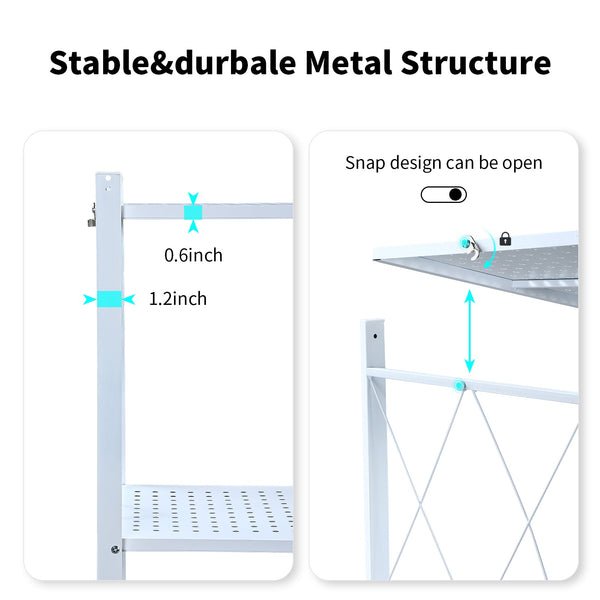 Stable&durbale Metal Structure

0.6inch

1.2inch

Snap design can be open