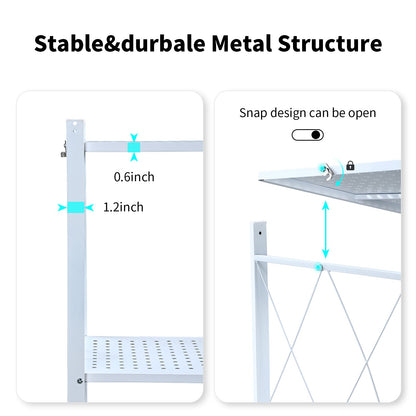 Stable&durbale Metal Structure

0.6inch

1.2inch

Snap design can be open