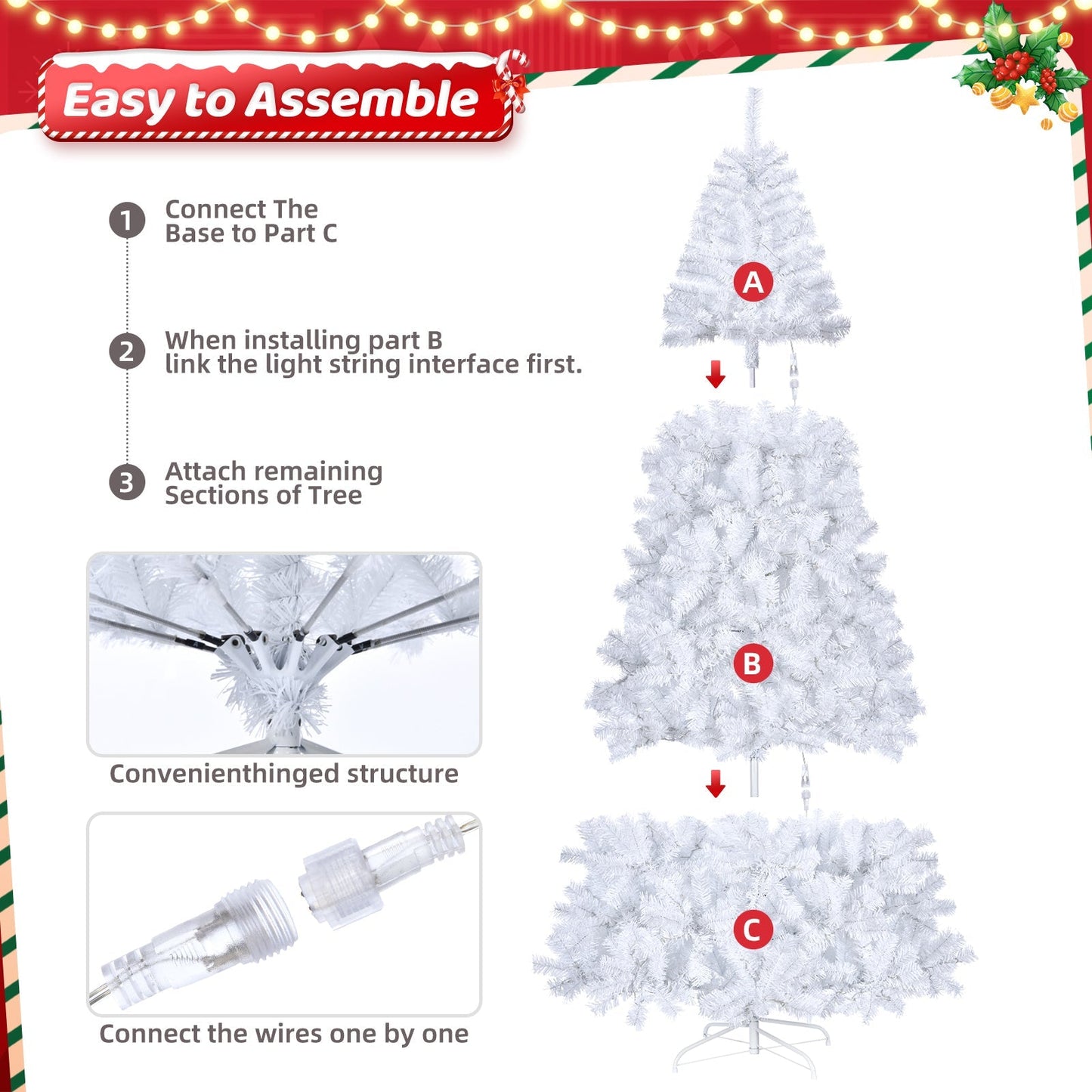 Easy to Assemble

1 Connect The Base to Part C

2 When installing part B link the light string interface first.

3 Attach remaining Sections of Tree

Convenienthinged structure

Connect the wires one by one

A

B

C