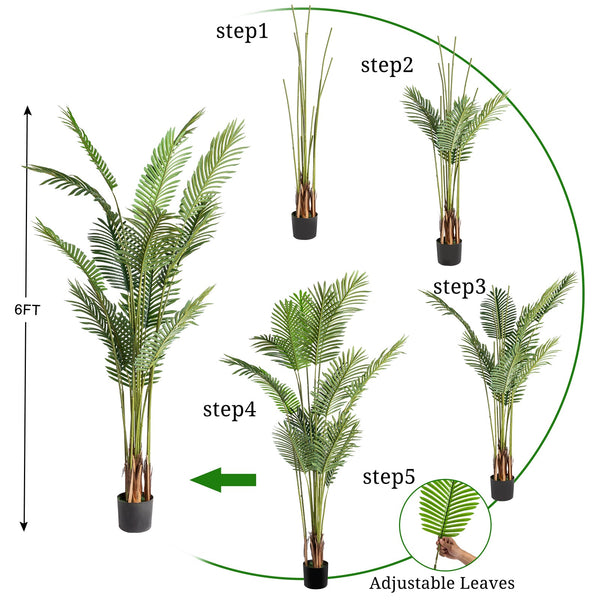 step1

step2

6FT

step3

step4

step5

Adjustable Leaves