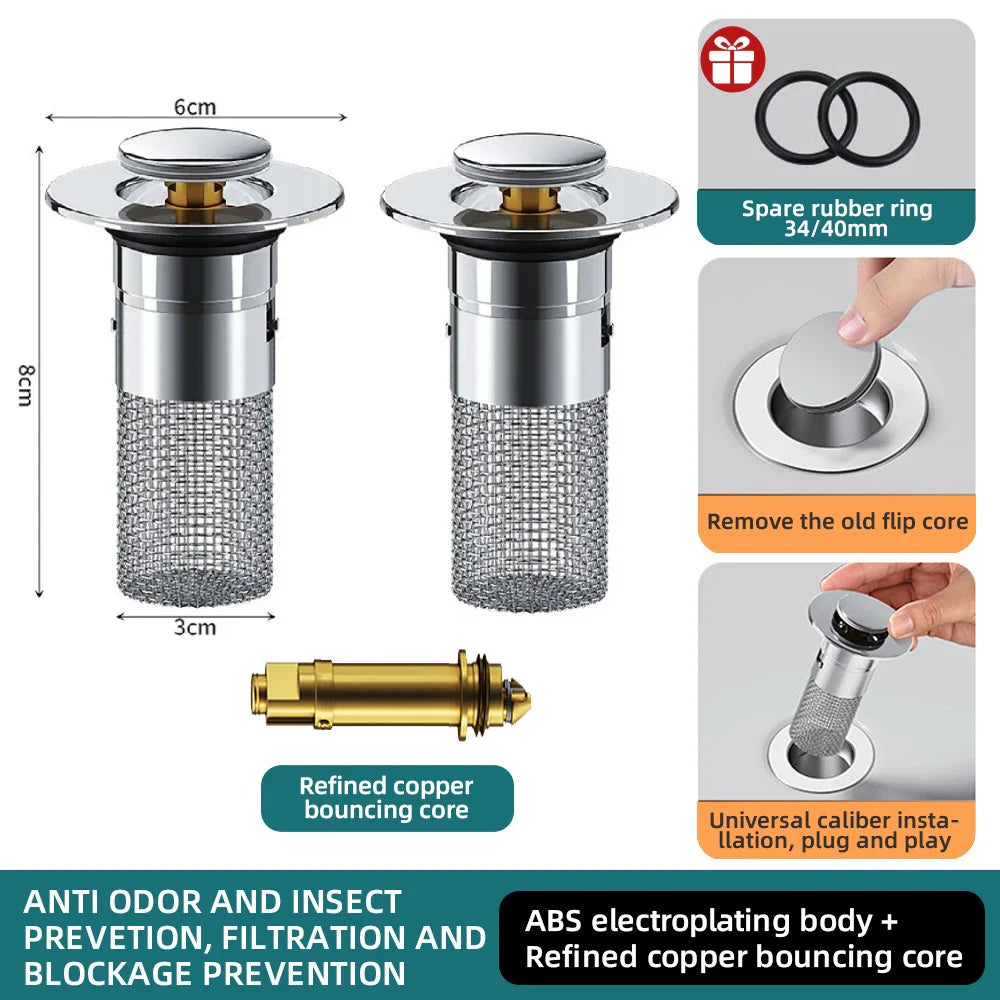 6cm

8cm

3cm

Refined copper bouncing core

Spare rubber ring 34/40mm

Remove the old flip core

Universal caliber installation, plug and play

ANTI ODOR AND INSECT PREVETION, FILTRATION AND BLOCKAGE PREVENTION

ABS electroplating body + Refined copper bouncing core