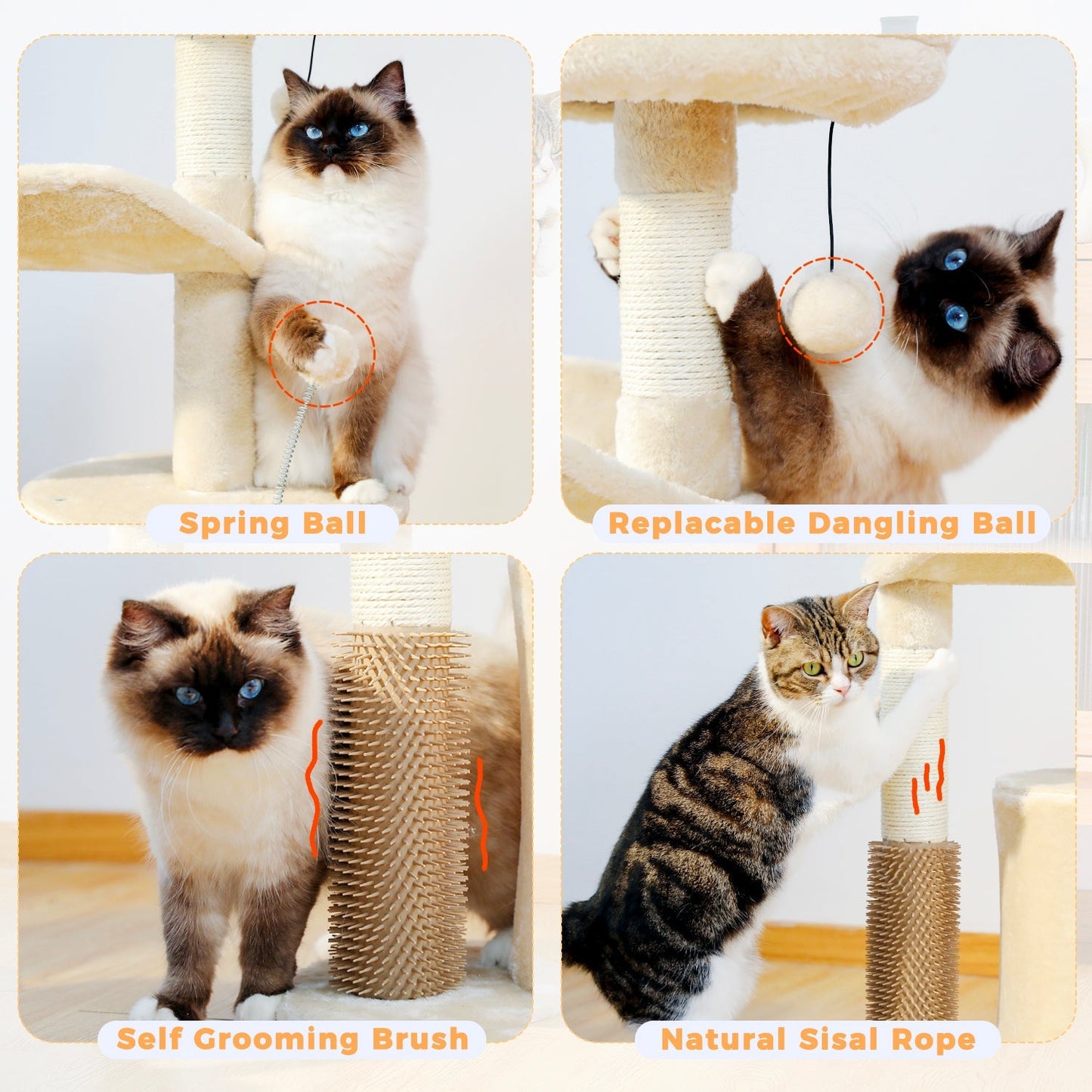 Spring Ball

Replacable Dangling Ball

Self Grooming Brush

Natural Sisal Rope